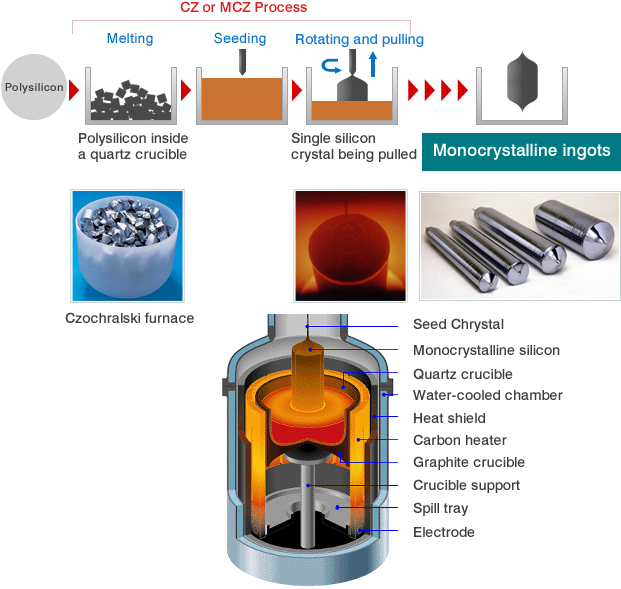 CZ or MCZ Process

Melting

Seeding

Rotating and pulling

Polysilicon

Polysilicon inside a quartz crucible

Single silicon crystal being pulled

Monocrystalline ingots

Czochralski furnace

Seed Chrystal

Monocrystalline silicon

Quartz crucible

Water-cooled chamber

Heat shield

Carbon heater

Graphite crucible

Crucible support

Spill tray

Electrode